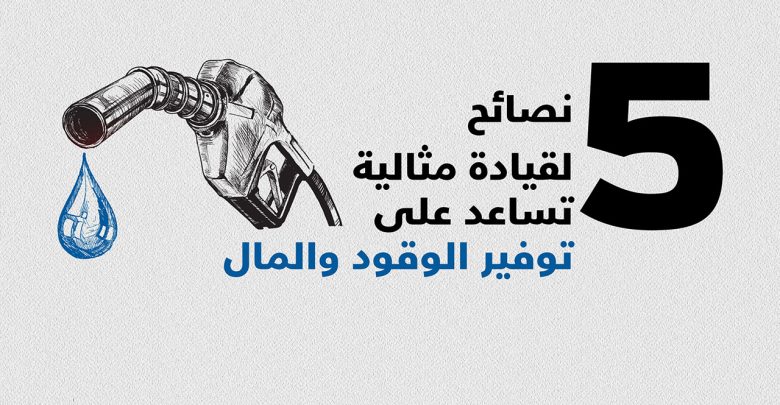 5
نصائح
لقيادة مثالية
تساعد على
توفير الوقود والمال